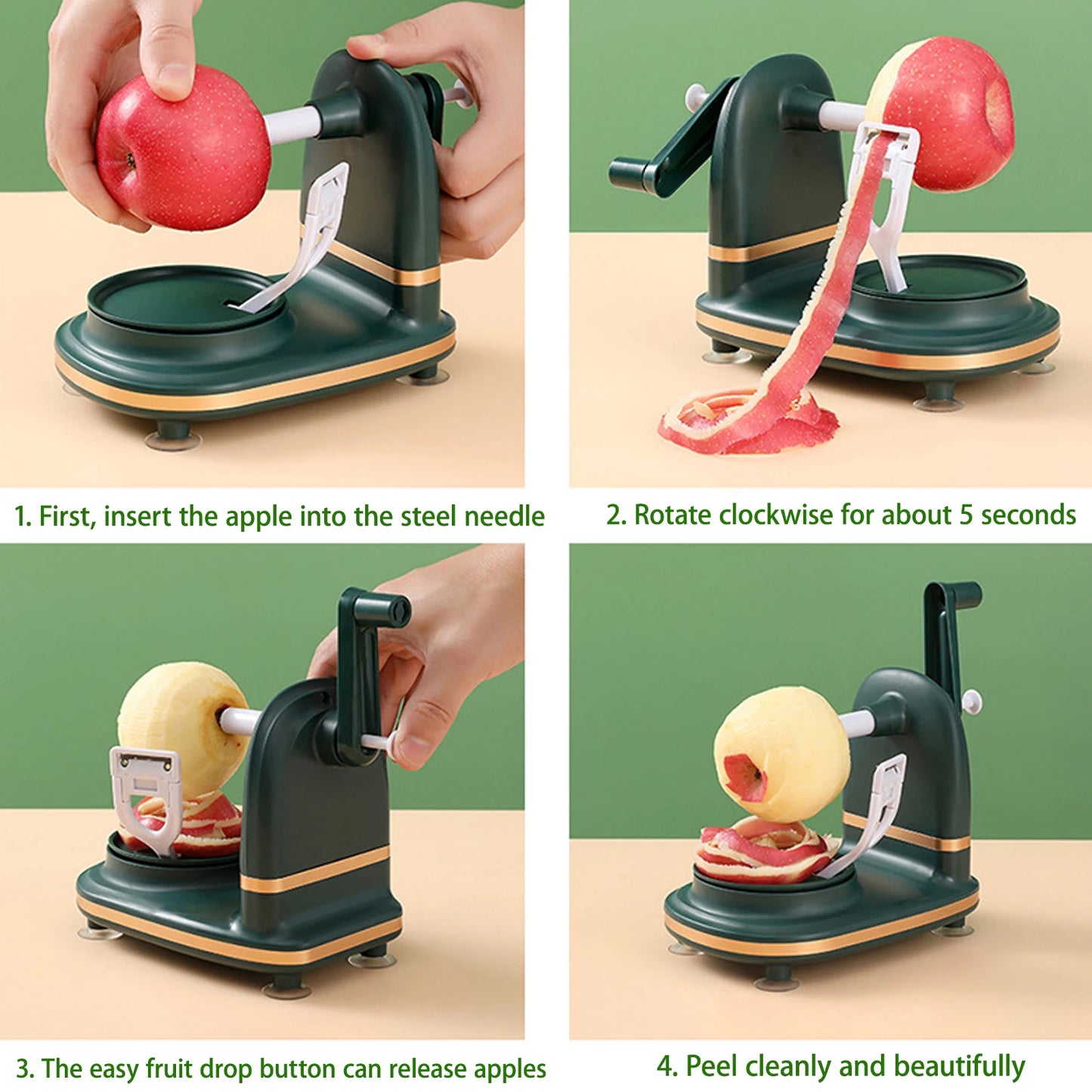 1. First, insert the apple into the steel needle

2. Rotate clockwise for about 5 seconds

3. The easy fruit drop button can release apples

4. Peel cleanly and beautifully