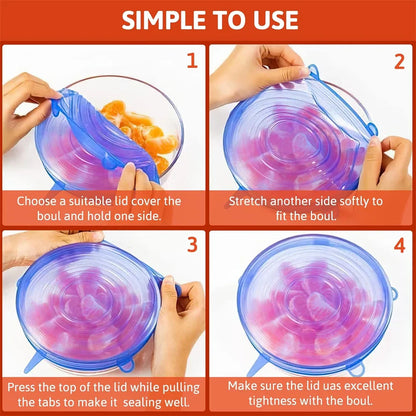 SIMPLE TO USE

1

Choose a suitable lid cover the boul and hold one side.

2

Stretch another side softly to fit the boul.

3

Press the top of the lid while pulling the tabs to make it sealing well.

4

Make sure the lid uas excellent tightness with the boul.